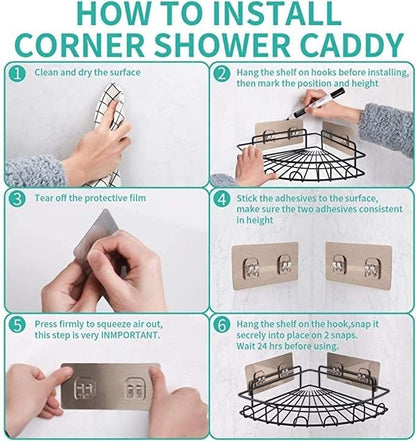 HOW TO INSTALL CORNER SHOWER CADDY

1 Clean and dry the surface

2 Hang the shelf on hooks before installing, then mark the position and height

3 Tear off the protective film

4 Stick the adhesives to the surface, make sure the two adhesives consistent in height

5 Press firmly to squeeze air out, this step is very INMPORTANT.

6 Hang the shelf on the hook,snap it secrely into place on 2 snaps. Wait 24 hrs before using.